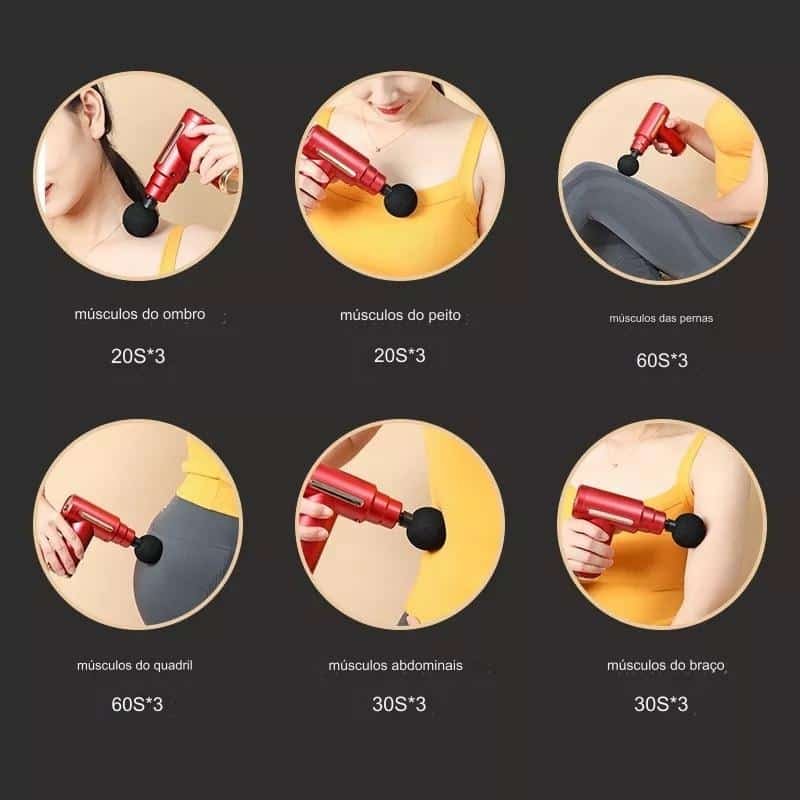 músculos do ombro

20S*3

músculos do peito

20S*3

músculos das pernas

60S*3

músculos do quadril

60S*3

músculos abdominais

30S*3

músculos do braço

30S*3